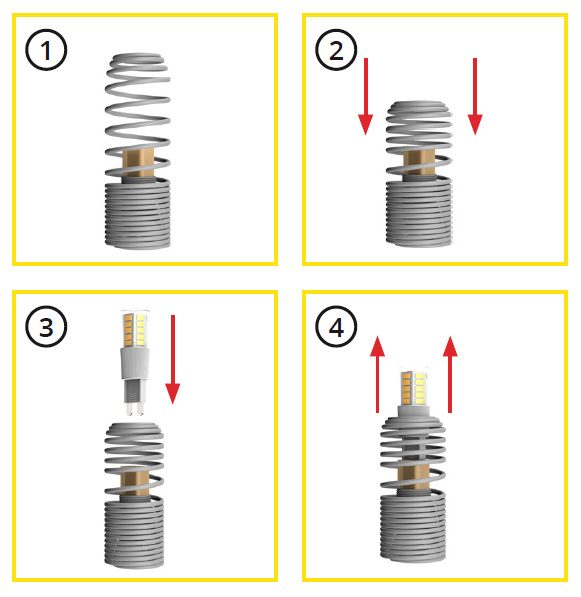 1

2

3

4